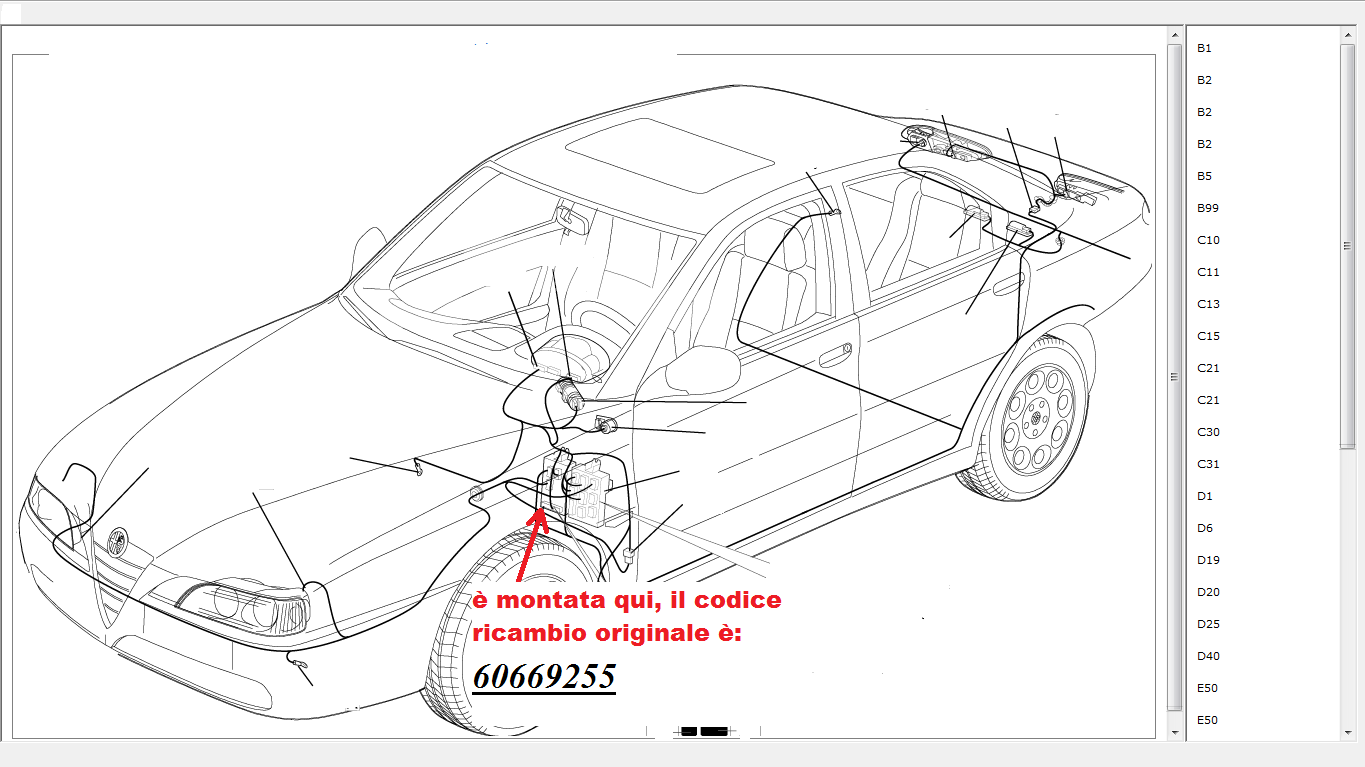 è montata qui, il codice ricambio originale è:

60669255

B1
B2
B2
B2
B5
B99
C10
C11
C13
C15
C21
C21
C30
C31
D1
D6
D19
D20
D25
D40
E50
E50